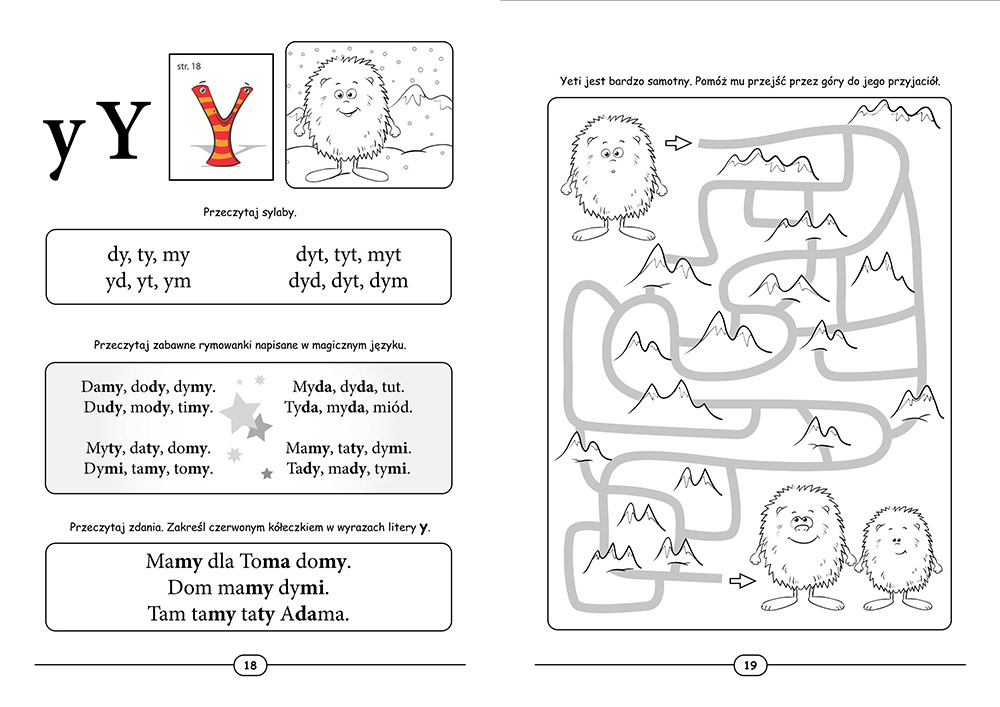 y Y

str. 18

Przeczytaj sylaby.

dy, ty, my
yd, yt, ym

dyt, tyt, myt
dyd, dyt, dym

Przeczytaj zabawne rymowanki napisane w magicznym języku.

Damy, dody, dymy.
Dudy, mody, timy.

Myty, daty, domy.
Dymi, tamy, tomy.

Myda, dyda, tut.
Tyda, myda, miód.

Mamy, taty, dymi.
Tady, mady, tymi.

Przeczytaj zdania. Zakreśl czerwonym kółeczkiem w wyrazach litery y.

Mamy dla Toma domy.
Dom mamy dymi.
Tam tamy taty Adama.

18

Yeti jest bardzo samotny. Pomóż mu przejść przez góry do jego przyjaciół.

19